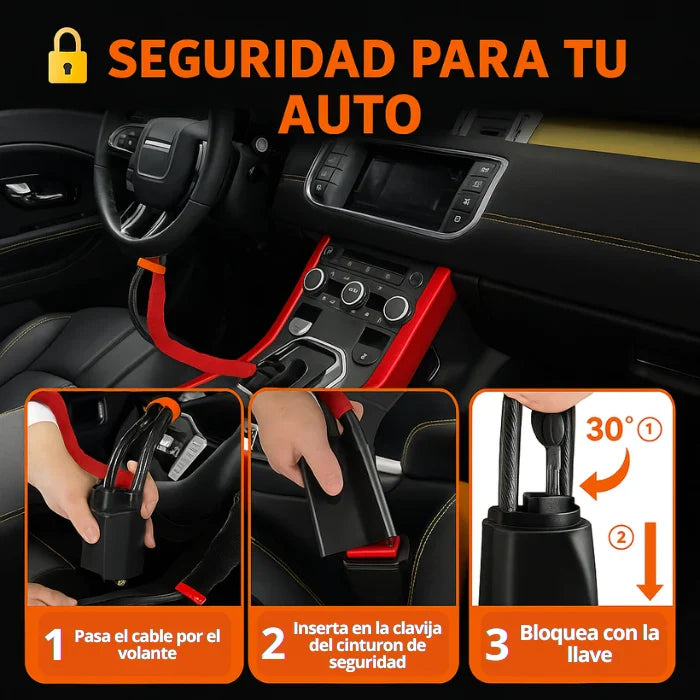 SEGURIDAD PARA TU AUTO

30° ①

②

1 Pasa el cable por el volante

2 Inserta en la clavija del cinturon de seguridad

3 Bloquea con la llave